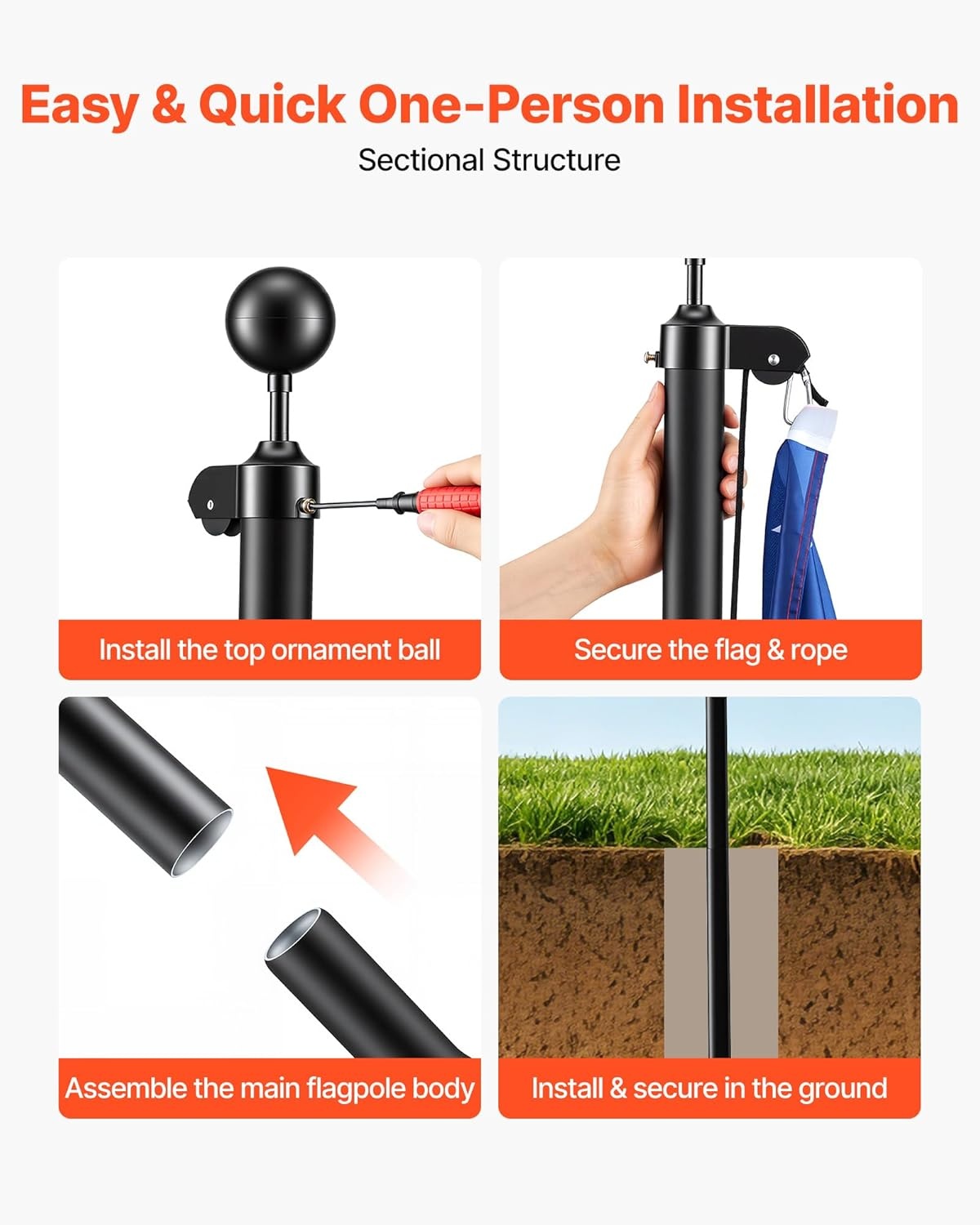 Easy & Quick One-Person Installation

Sectional Structure

Install the top ornament ball

Secure the flag & rope

Assemble the main flagpole body

Install & secure in the ground