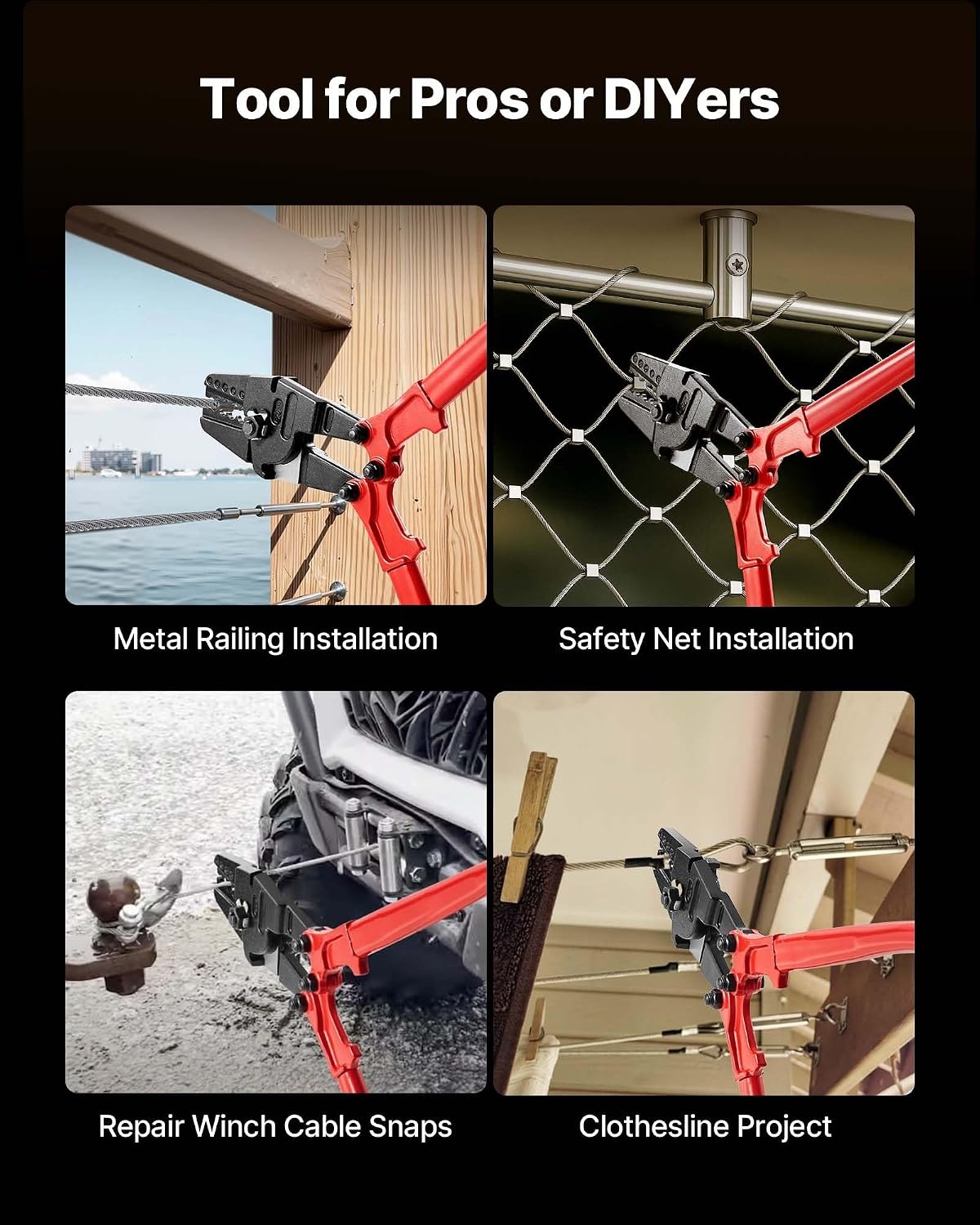 Tool for Pros or DIYers

Metal Railing Installation

Safety Net Installation

Repair Winch Cable Snaps

Clothesline Project