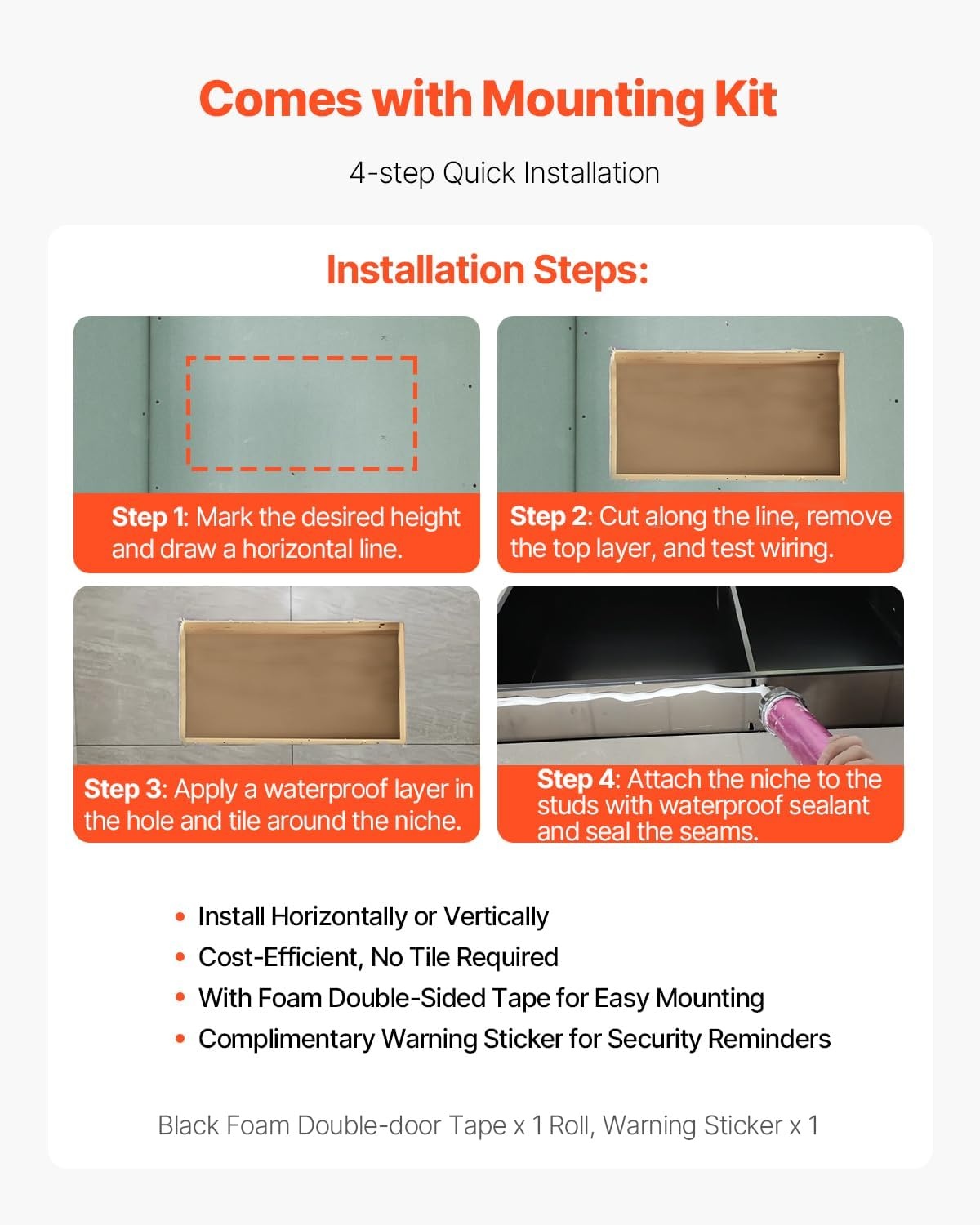 Comes with Mounting Kit

4-step Quick Installation

Installation Steps:

Step 1: Mark the desired height and draw a horizontal line.

Step 2: Cut along the line, remove the top layer, and test wiring.

Step 3: Apply a waterproof layer in the hole and tile around the niche.

Step 4: Attach the niche to the studs with waterproof sealant and seal the seams.

• Install Horizontally or Vertically
• Cost-Efficient, No Tile Required
• With Foam Double-Sided Tape for Easy Mounting
• Complimentary Warning Sticker for Security Reminders

Black Foam Double-door Tape x 1 Roll, Warning Sticker x 1